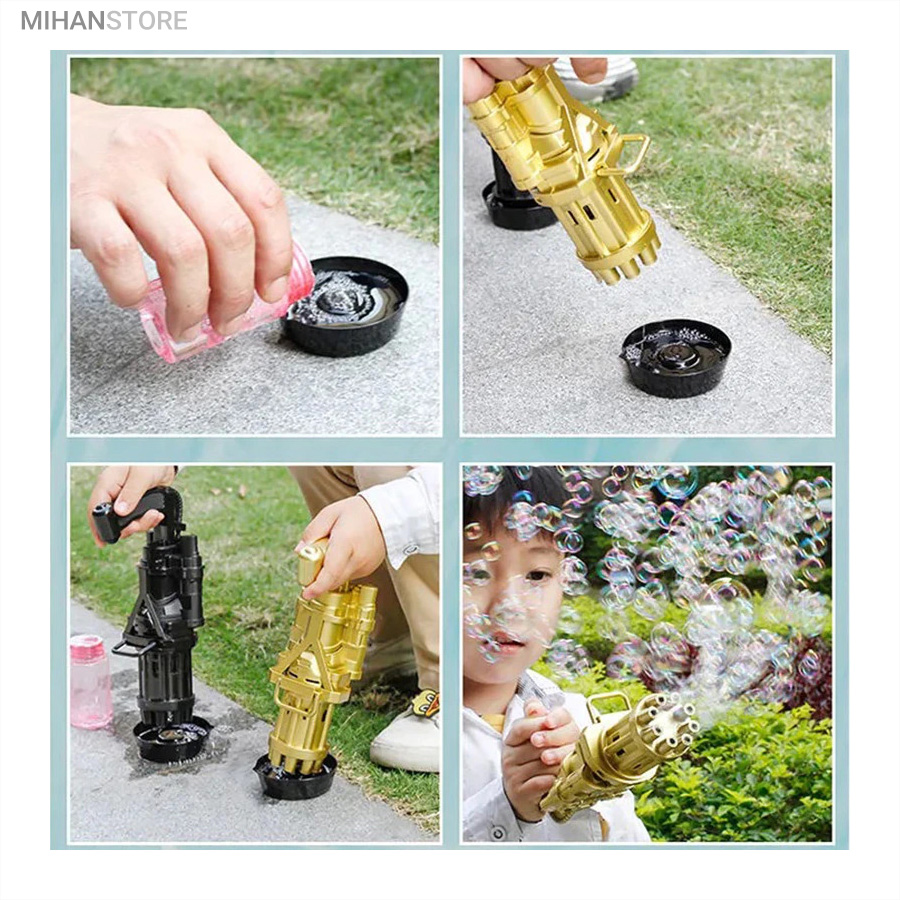 MIHANSTORE