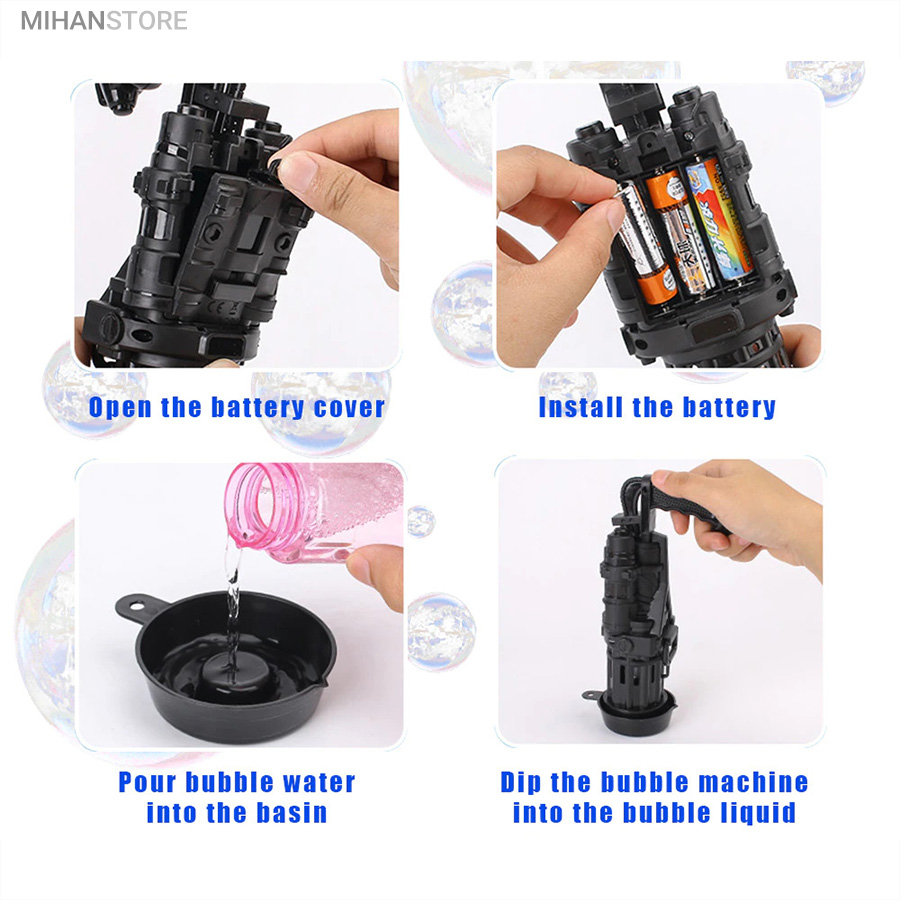 MIHANSTORE

Open the battery cover

Install the battery

Pour bubble water into the basin

Dip the bubble machine into the bubble liquid