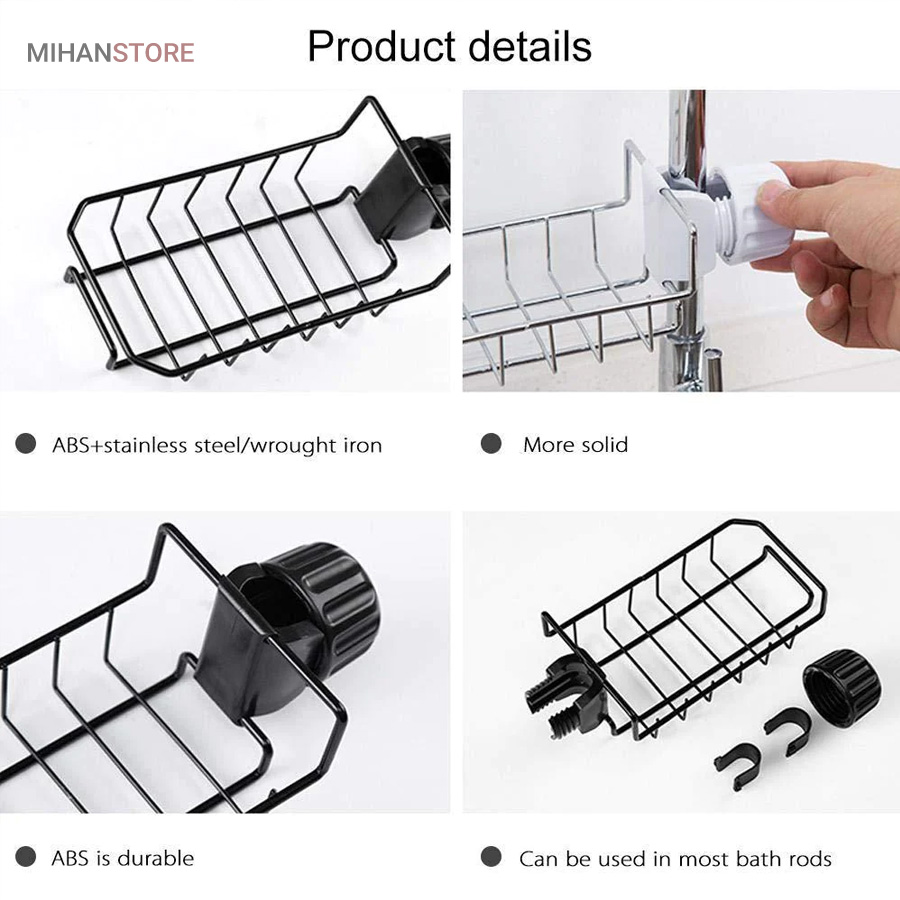 MIHANSTORE

Product details

ABS+stainless steel/wrought iron

More solid

ABS is durable

Can be used in most bath rods