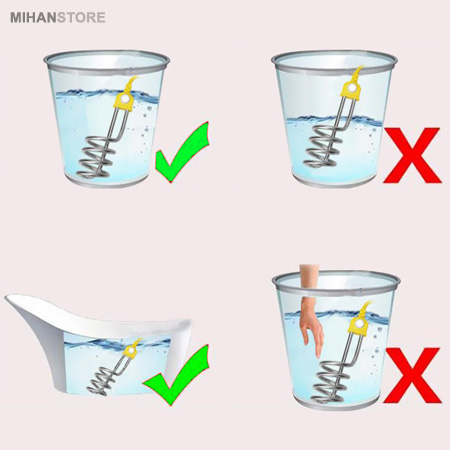 MIHANSTORE